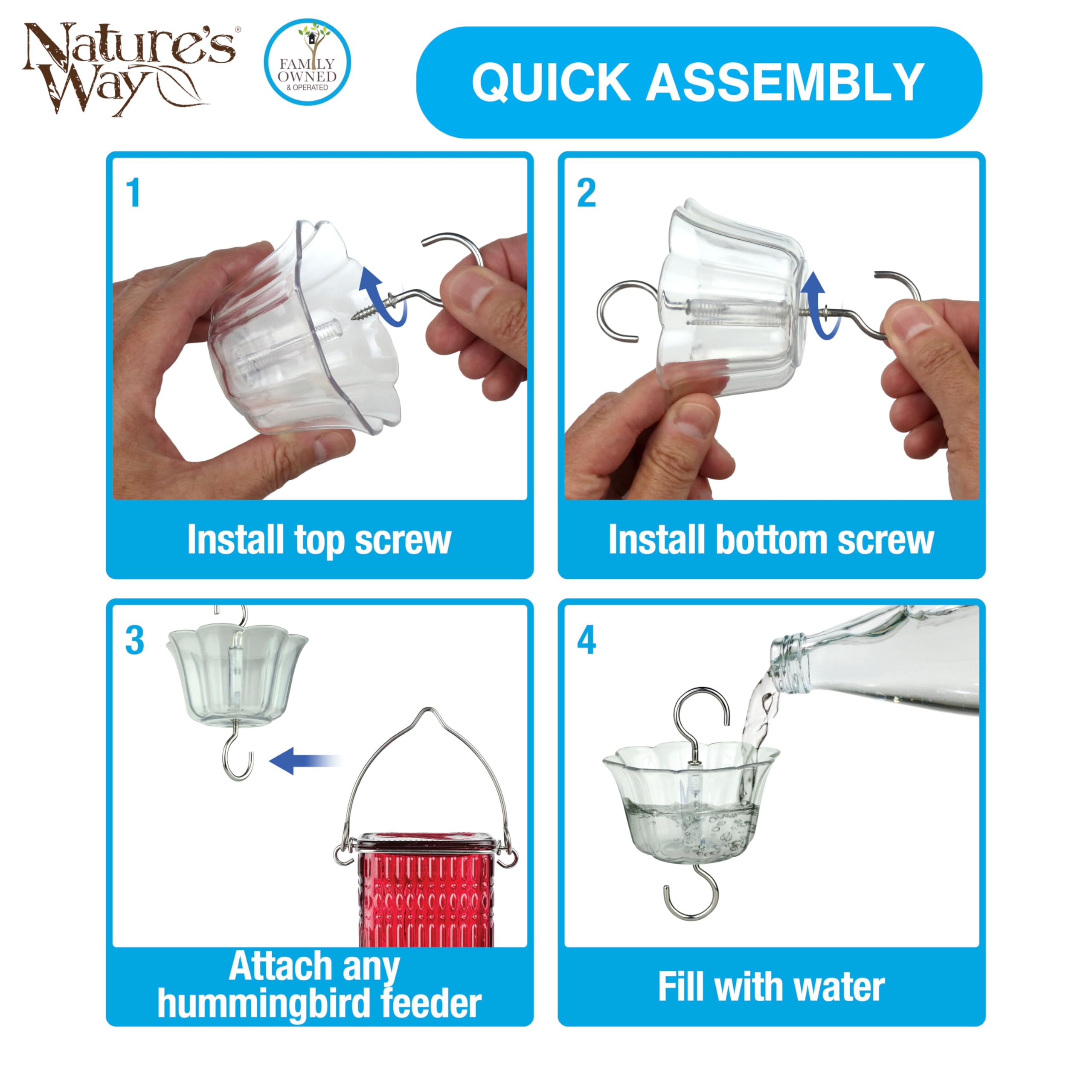 Nature's Way®

FAMILY OWNED & OPERATED

QUICK ASSEMBLY

1
Install top screw

2
Install bottom screw

3
Attach any hummingbird feeder

4
Fill with water