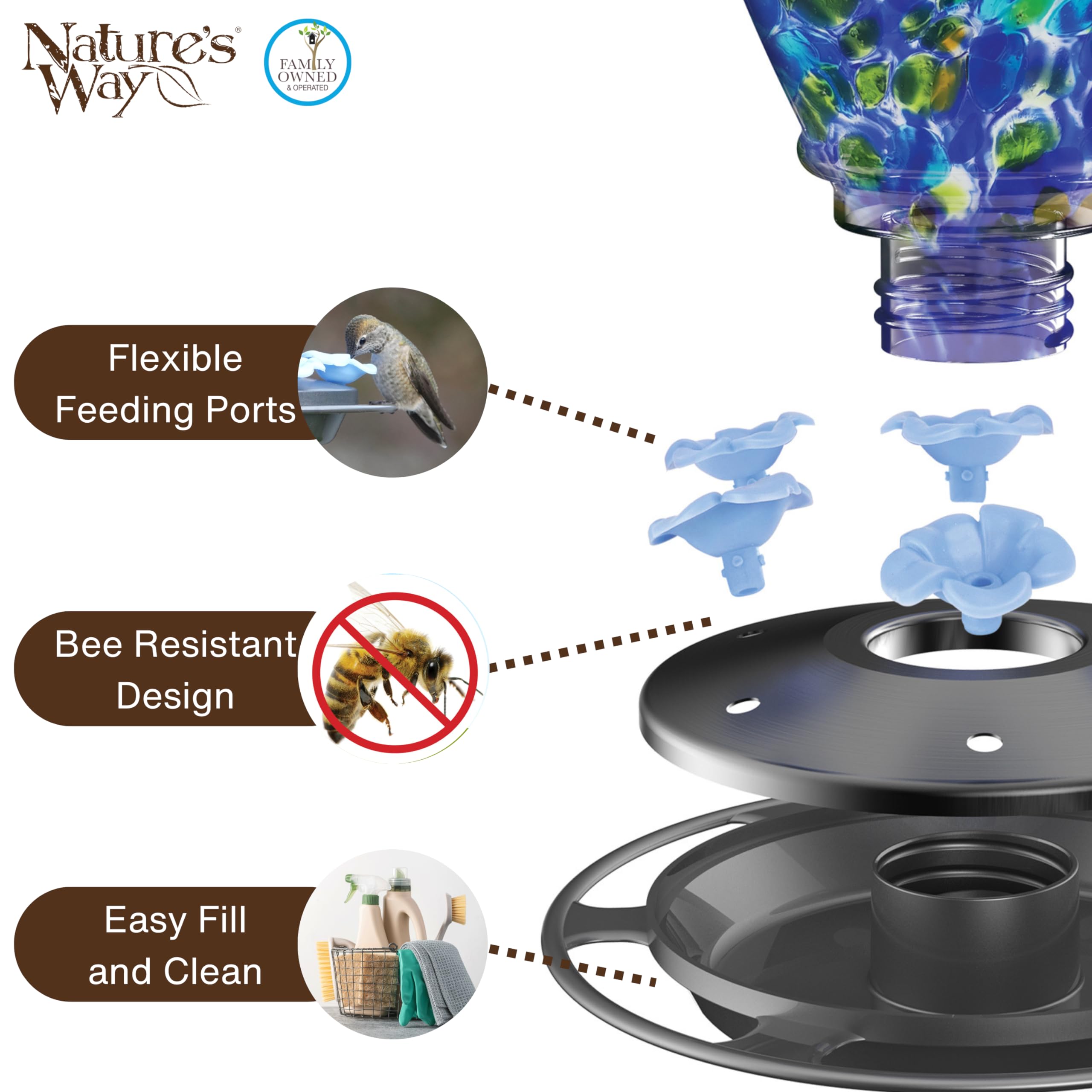 Nature's Way®

FAMILY OWNED & OPERATED

Flexible Feeding Ports

Bee Resistant Design

Easy Fill and Clean